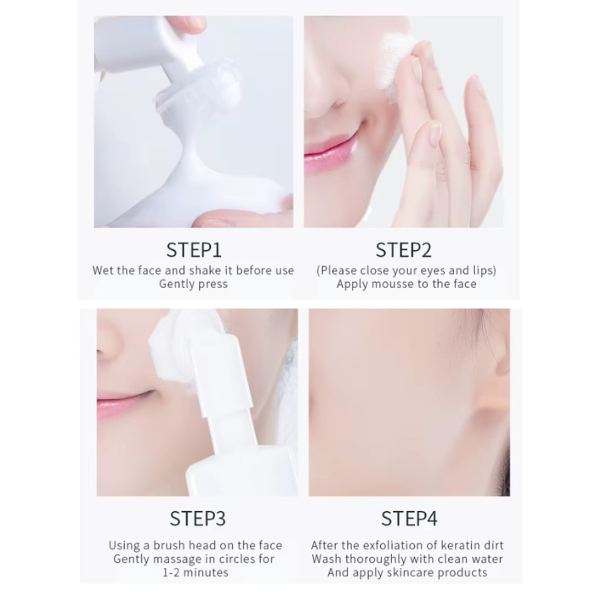 STEP1
Wet the face and shake it before use
Gently press

STEP2
(Please close your eyes and lips)
Apply mousse to the face

STEP3
Using a brush head on the face
Gently massage in circles for
1-2 minutes

STEP4
After the exfoliation of keratin dirt
Wash thoroughly with clean water
And apply skincare products